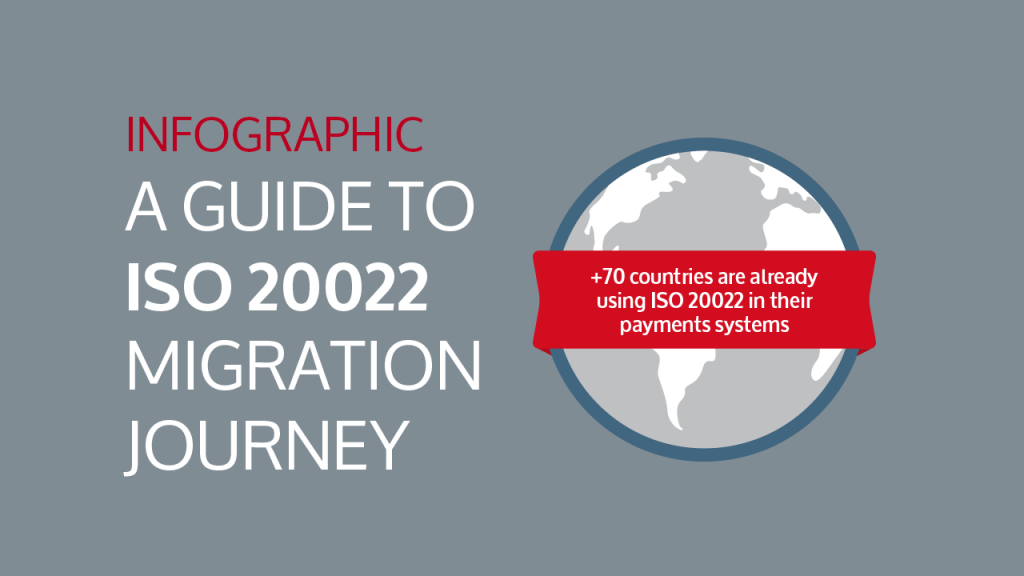 INFOGRAPHIC
A GUIDE TO
ISO 20022
MIGRATION
JOURNEY

+70 countries are already using ISO 20022 in their payments systems